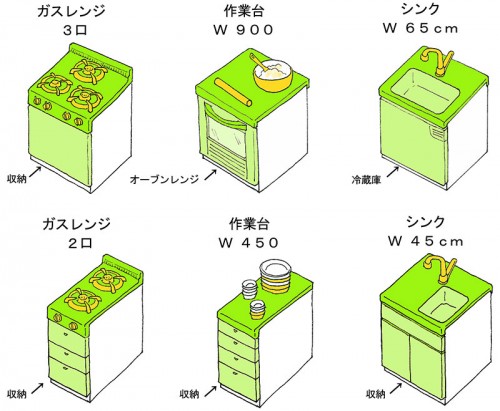 ガスレンジ
3口

収納

作業台
W 900

オーブンレンジ

シンク
W 65cm

冷蔵庫

ガスレンジ
2口

収納

作業台
W 450

収納

シンク
W 45cm

収納