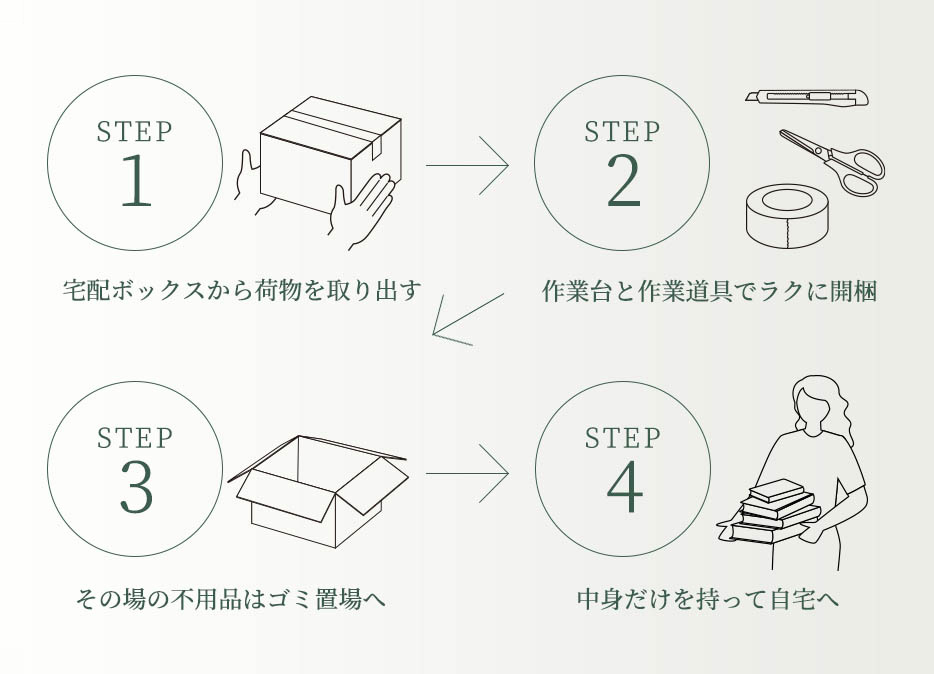 STEP
1

宅配ボックスから荷物を取り出す

STEP
2

作業台と作業道具でラクに開梱

STEP
3

その場の不用品はゴミ置場へ

STEP
4

中身だけを持って自宅へ